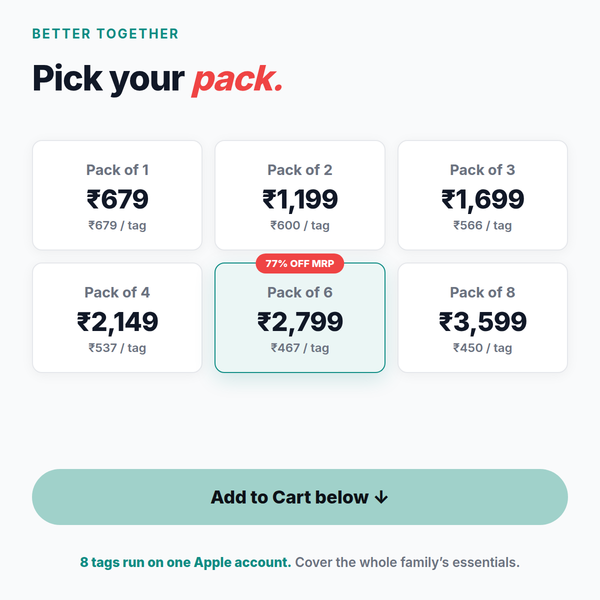 BETTER TOGETHER

Pick your pack.

Pack of 1
₹679
₹679 / tag

Pack of 2
₹1,199
₹600 / tag

Pack of 3
₹1,699
₹566 / tag

Pack of 4
₹2,149
₹537 / tag

77% OFF MRP
Pack of 6
₹2,799
₹467 / tag

Pack of 8
₹3,599
₹450 / tag

Add to Cart below ↓

8 tags run on one Apple account. Cover the whole family's essentials.